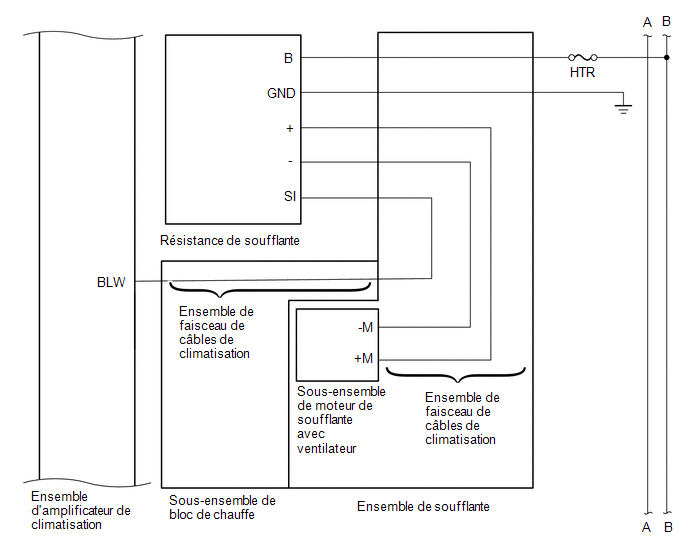 A B

B

HTR

GND

+

-

SI

Résistance de soufflante

BLW

Ensemble de faisceau de câbles de climatisation

-M

+M

Sous-ensemble de moteur de soufflante avec ventilateur

Ensemble de faisceau de câbles de climatisation

Ensemble d'amplificateur de climatisation

Sous-ensemble de bloc de chauffe

Ensemble de soufflante

A B