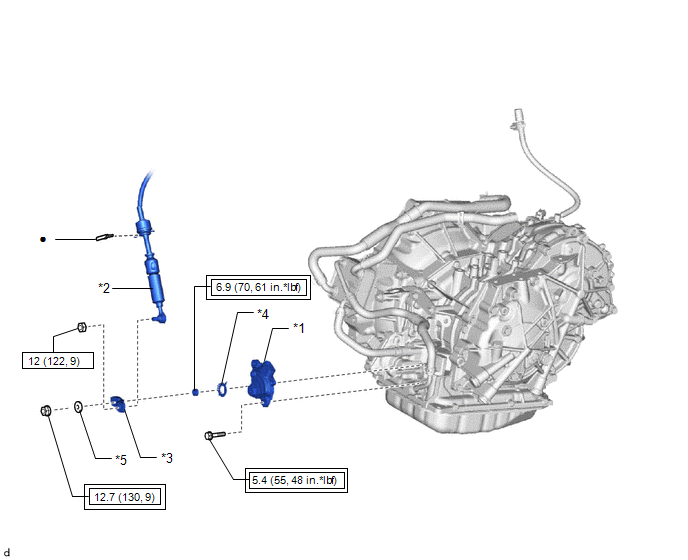 *2

6.9 (70, 61 in.*lbf)

*4

*1

12 (122, 9)

*5

*3

5.4 (55, 48 in.*lbf)

12.7 (130, 9)

d