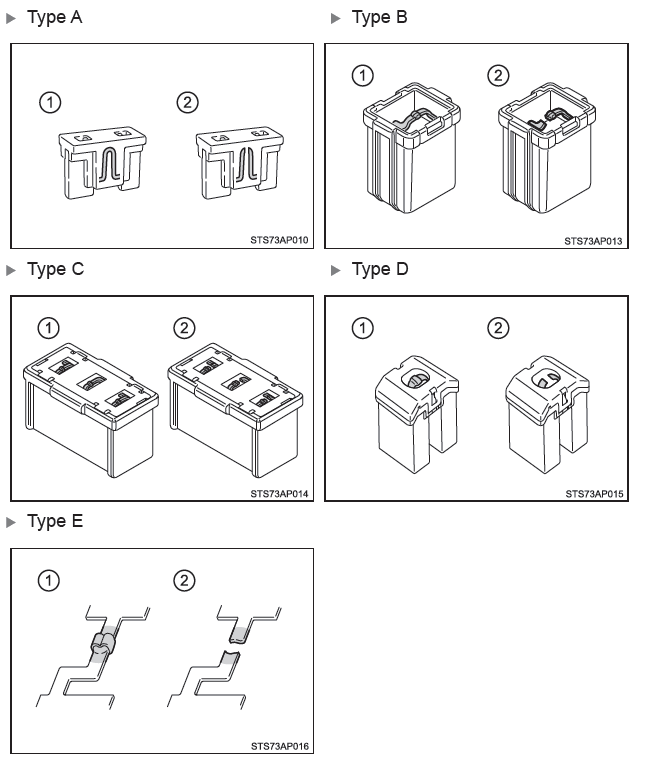 ▶ Type A

1 2

STS73AP010

▶ Type B

1 2

STS73AP013

▶ Type C

1 2

STS73AP014

▶ Type D

1 2

STS73AP015

▶ Type E

1 2

STS73AP016