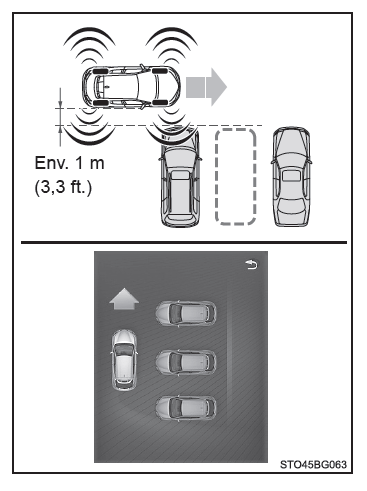 Env. 1 m
(3,3 ft.)

STO45BG063